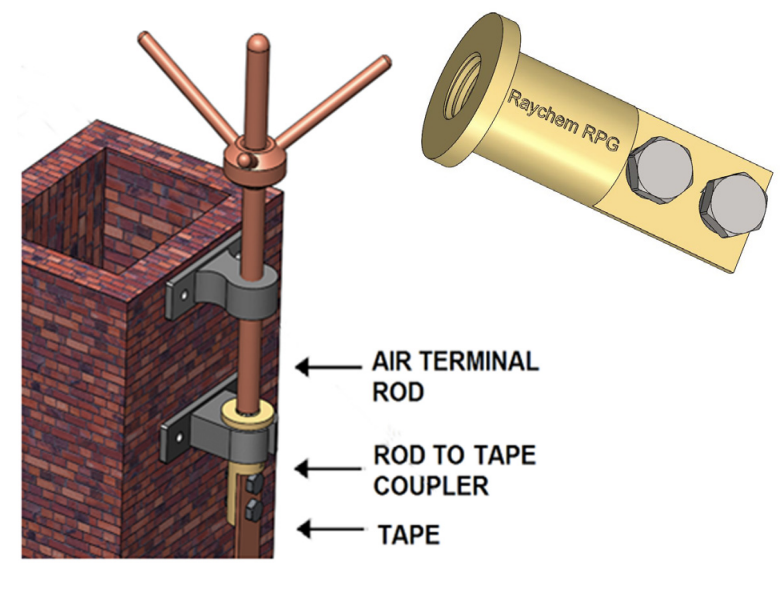 Raychem RPG

AIR TERMINAL ROD

ROD TO TAPE COUPLER

TAPE